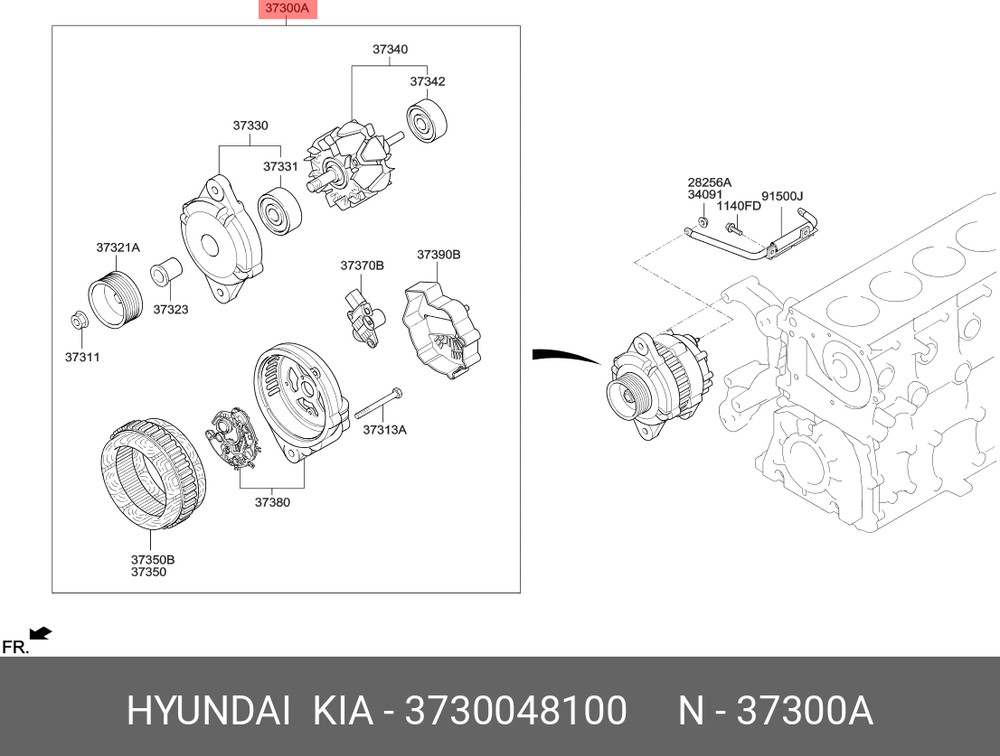 37300A

37340
37342
37330
37331
37321A
37323
37311
37370B
37390B
37313A
37380
37350B
37350

28256A
34091
1140FD
91500J

FR.

HYUNDAI KIA - 3730048100 N - 37300A